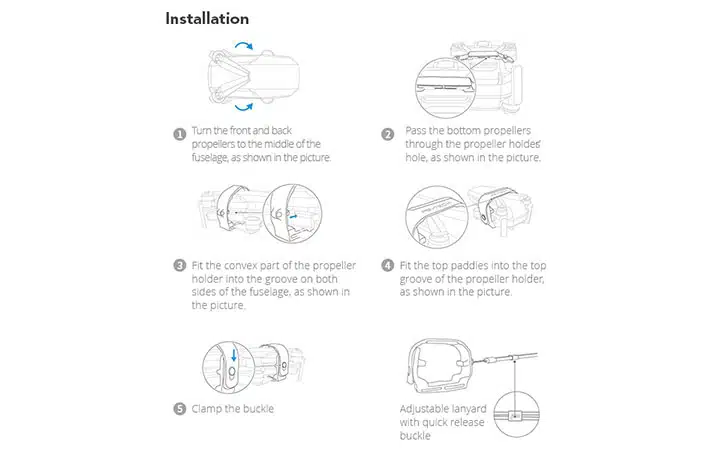 Installation

1 Turn the front and back propellers to the middle of the fuselage, as shown in the picture.

2 Pass the bottom propellers through the propeller holdes' hole, as shown in the picture.

3 Fit the convex part of the propeller holder into the groove on both sides of the fuselage, as shown in the picture.

4 Fit the top paddles into the top groove of the propeller holder, as shown in the picture.

5 Clamp the buckle

Adjustable lanyard with quick release buckle